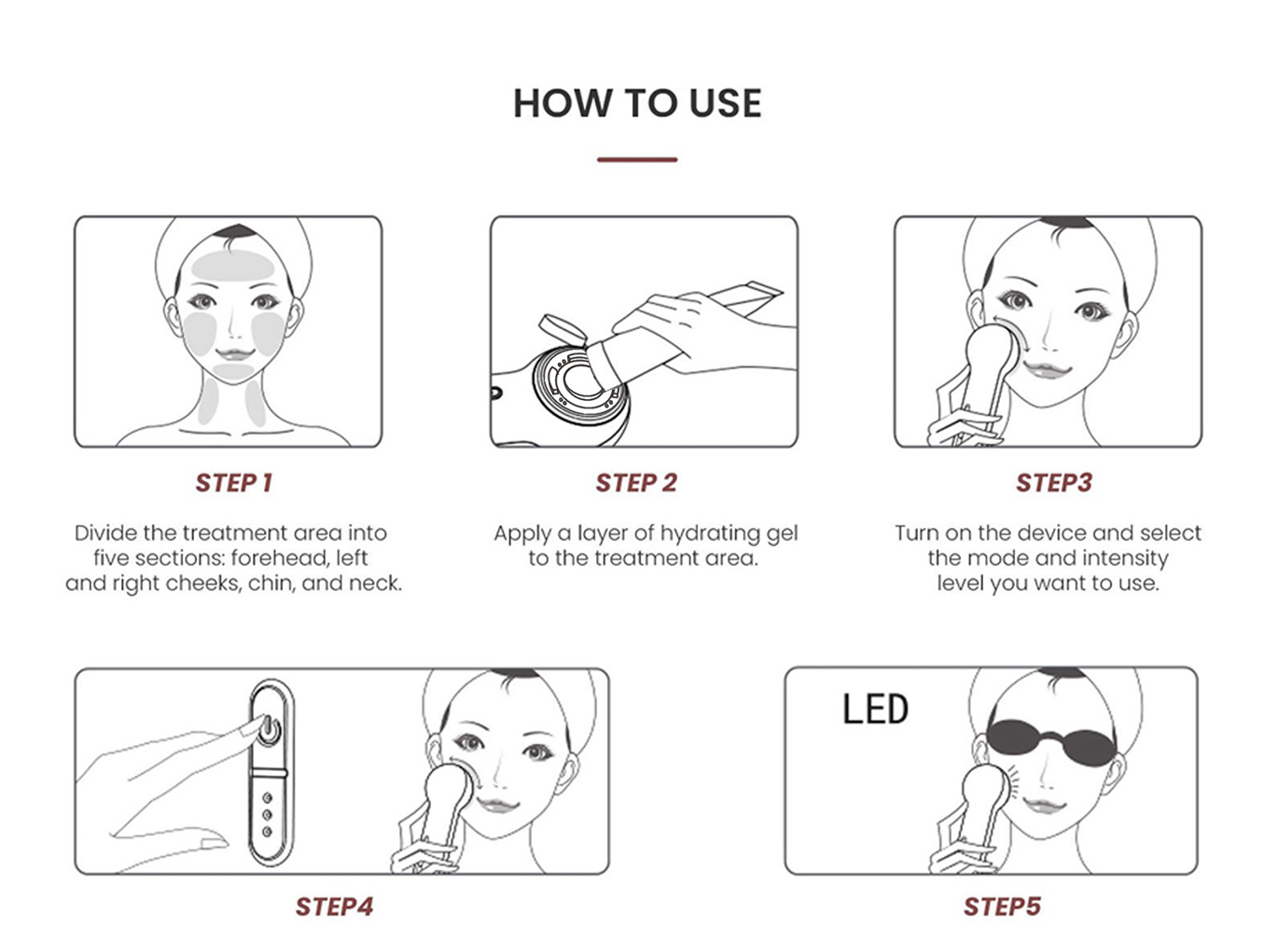 HOW TO USE

STEP 1

Divide the treatment area into five sections: forehead, left and right cheeks, chin, and neck.

STEP 2

Apply a layer of hydrating gel to the treatment area.

STEP3

Turn on the device and select the mode and intensity level you want to use.

STEP4

LED

STEP5